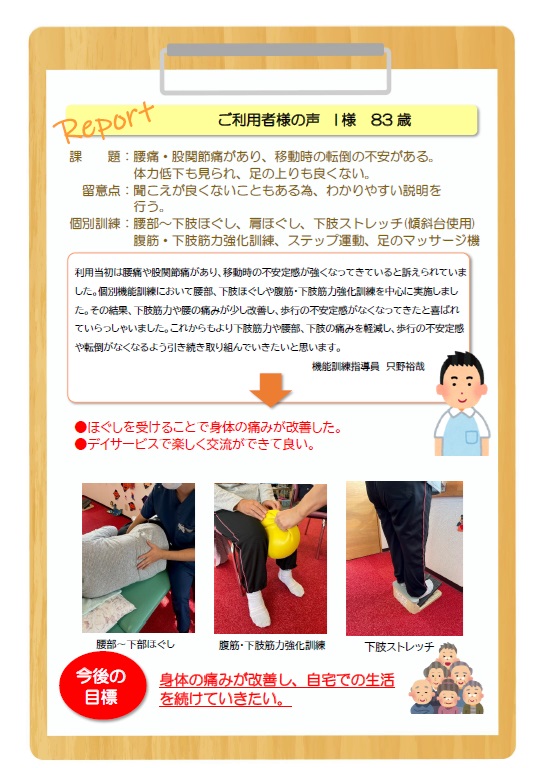 Report

ご利用者様の声 I様 83歳

課　　題：腰痛・股関節痛があり、移動時の転倒の不安がある。体力低下も見られ、足の上りも良くない。
留意点：聞こえが良くないこともある為、わかりやすい説明を行う。
個別訓練：腰部～下肢ほぐし、肩ほぐし、下肢ストレッチ(傾斜台使用)
腹筋・下肢筋力強化訓練、ステップ運動、足のマッサージ機

利用当初は腰痛や股関節痛があり、移動時の不安定感が強くなってきていると訴えられていました。個別機能訓練において腰部、下肢ほぐしや腹筋・下肢筋力強化訓練を中心に実施しました。その結果、下肢筋力や腰の痛みが少し改善し、歩行の不安定感がなくなってきたと喜ばれていらっしゃいました。これからもより下肢筋力や腰部、下肢の痛みを軽減し、歩行の不安定感や転倒がなくなるよう引き続き取り組んでいきたいと思います。
機能訓練指導員　只野裕哉

●ほぐしを受けることで身体の痛みが改善した。
●デイサービスで楽しく交流ができて良い。

腰部～下部ほぐし

腹筋・下肢筋力強化訓練

下肢ストレッチ

今後の目標

身体の痛みが改善し、自宅での生活を続けていきたい。